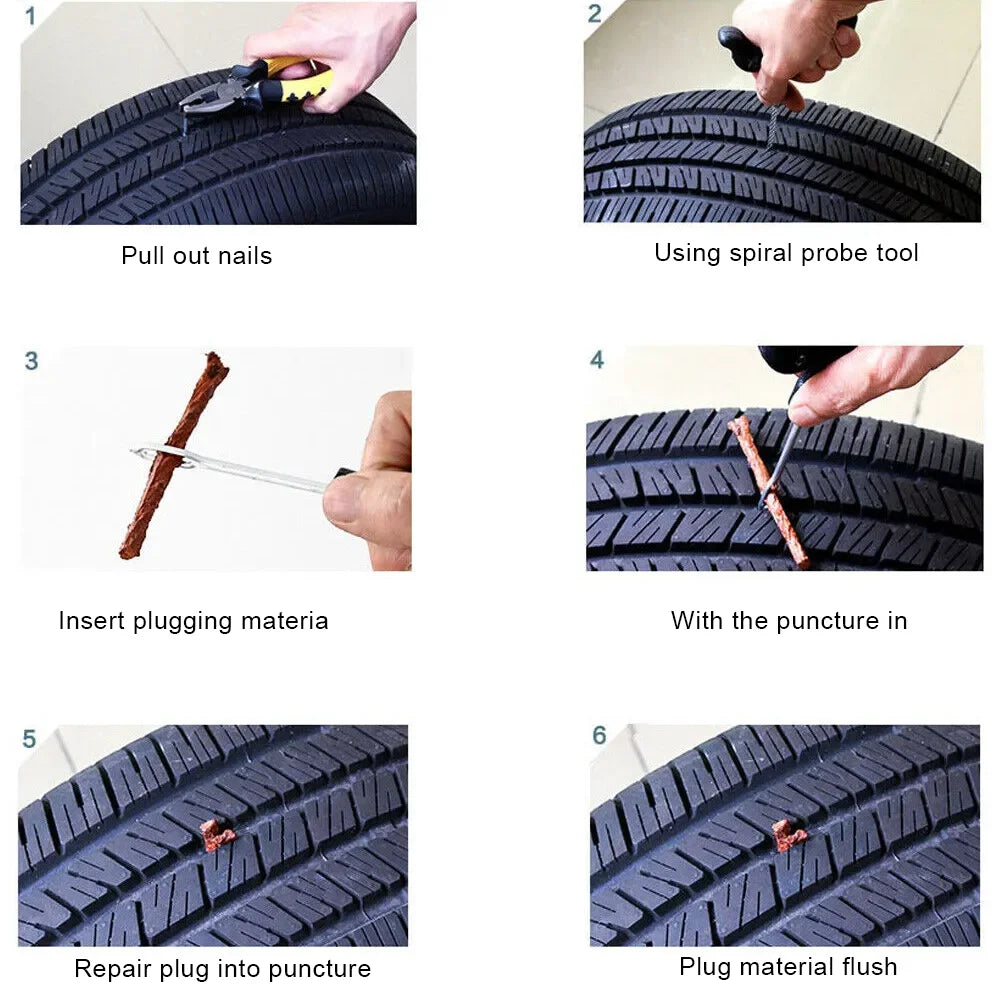 1

Pull out nails

2

Using spiral probe tool

3

Insert plugging materia

4

With the puncture in

5

Repair plug into puncture

6

Plug material flush