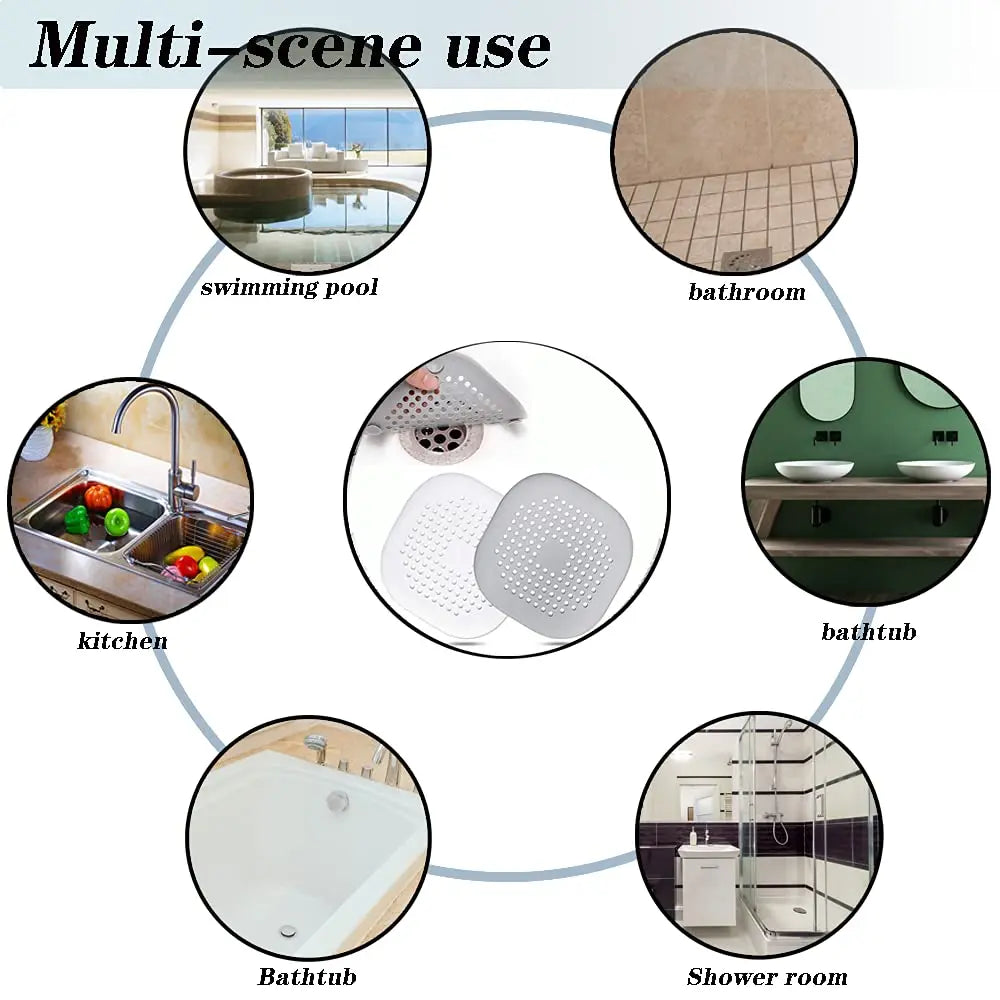 Multi-scene use

swimming pool

bathroom

kitchen

bathtub

Bathtub

Shower room