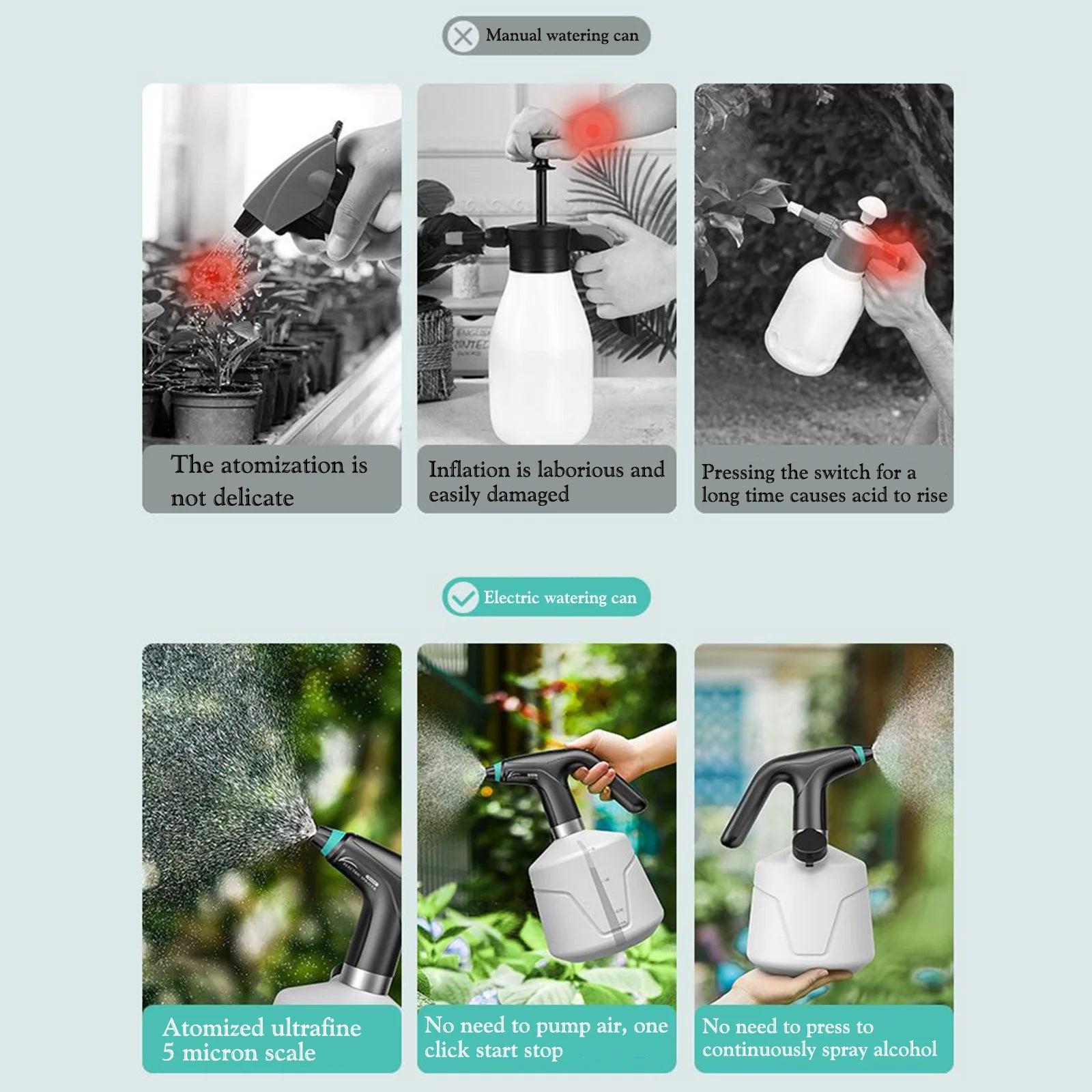 Manual watering can

The atomization is not delicate

Inflation is laborious and easily damaged

Pressing the switch for a long time causes acid to rise

Electric watering can

Atomized ultrafine 5 micron scale

No need to pump air, one click start stop

No need to press to continuously spray alcohol