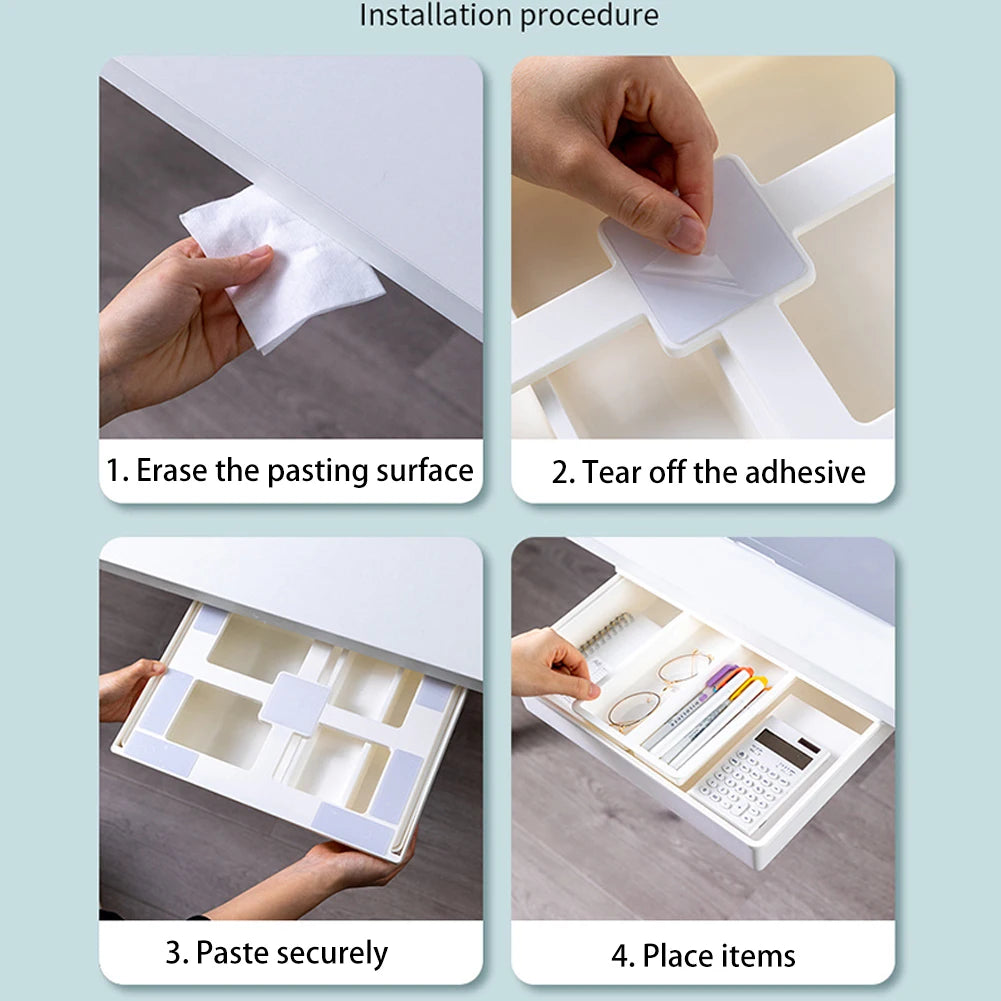 Installation procedure

1. Erase the pasting surface

2. Tear off the adhesive

3. Paste securely

4. Place items