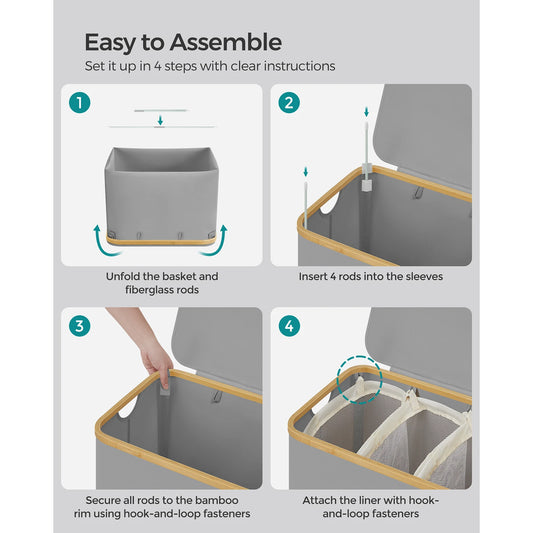 Easy to Assemble
Set it up in 4 steps with clear instructions

1
Unfold the basket and fiberglass rods

2
Insert 4 rods into the sleeves

3
Secure all rods to the bamboo rim using hook-and-loop fasteners

4
Attach the liner with hook-and-loop fasteners