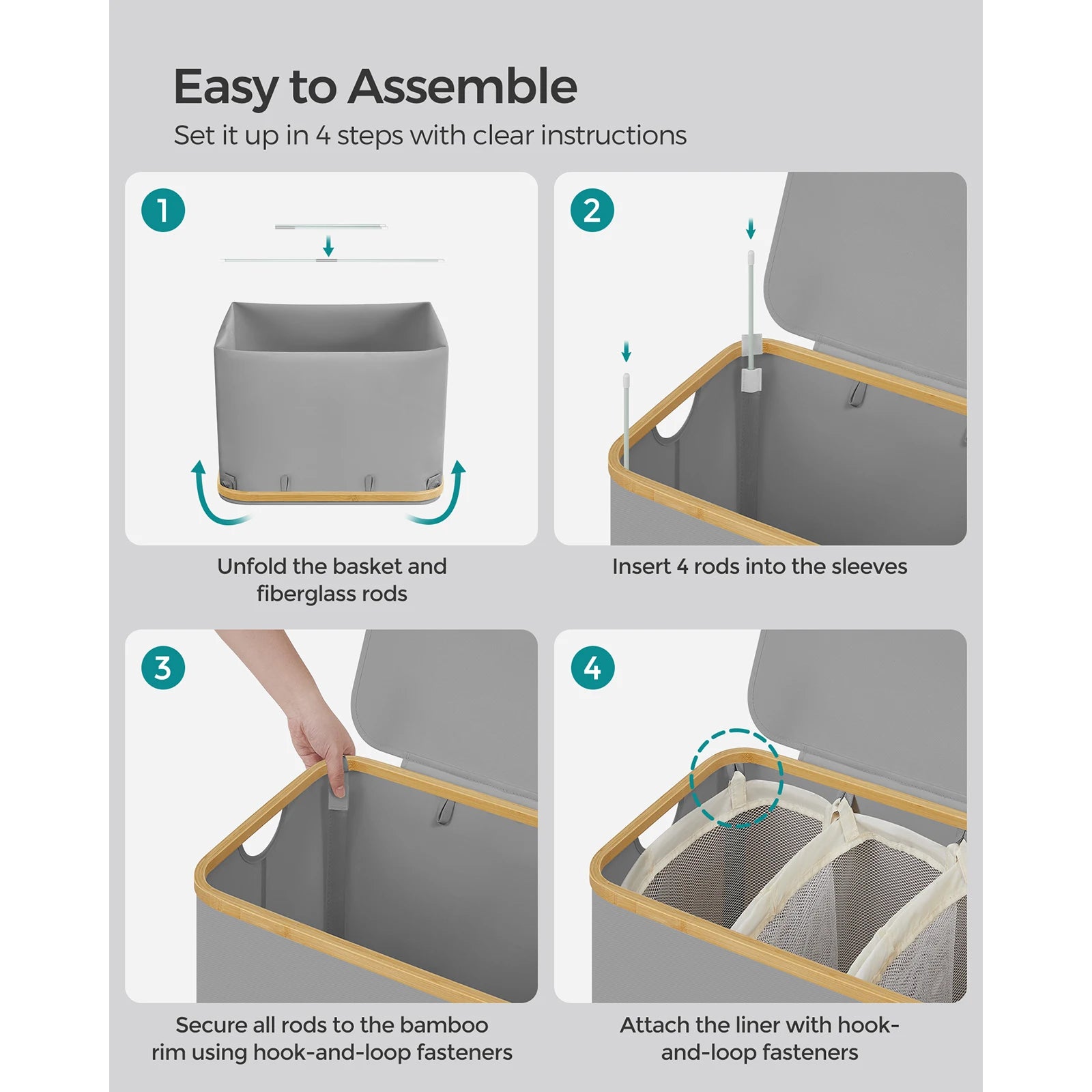 Easy to Assemble
Set it up in 4 steps with clear instructions

1

Unfold the basket and fiberglass rods

2

Insert 4 rods into the sleeves

3

Secure all rods to the bamboo rim using hook-and-loop fasteners

4

Attach the liner with hook-and-loop fasteners