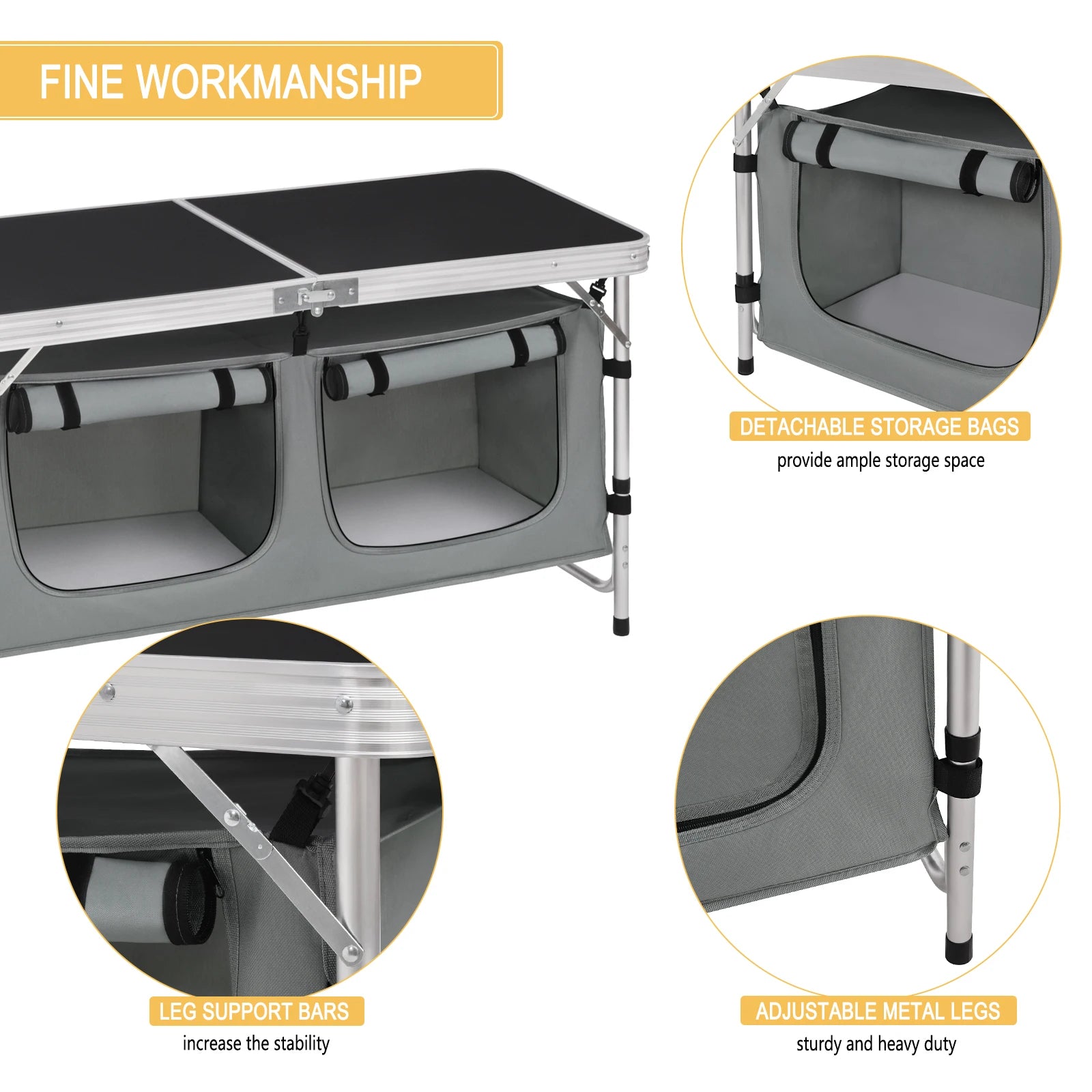 FINE WORKMANSHIP

DETACHABLE STORAGE BAGS
provide ample storage space

LEG SUPPORT BARS
increase the stability

ADJUSTABLE METAL LEGS
sturdy and heavy duty