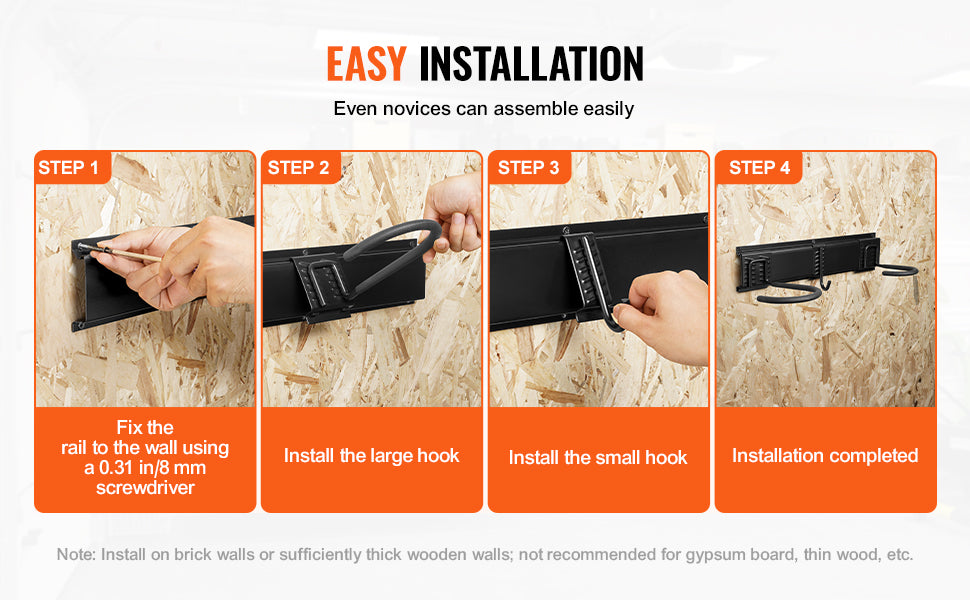 EASY INSTALLATION

Even novices can assemble easily

STEP 1

Fix the rail to the wall using a 0.31 in/8 mm screwdriver

STEP 2

Install the large hook

STEP 3

Install the small hook

STEP 4

Installation completed

Note: Install on brick walls or sufficiently thick wooden walls; not recommended for gypsum board, thin wood, etc.