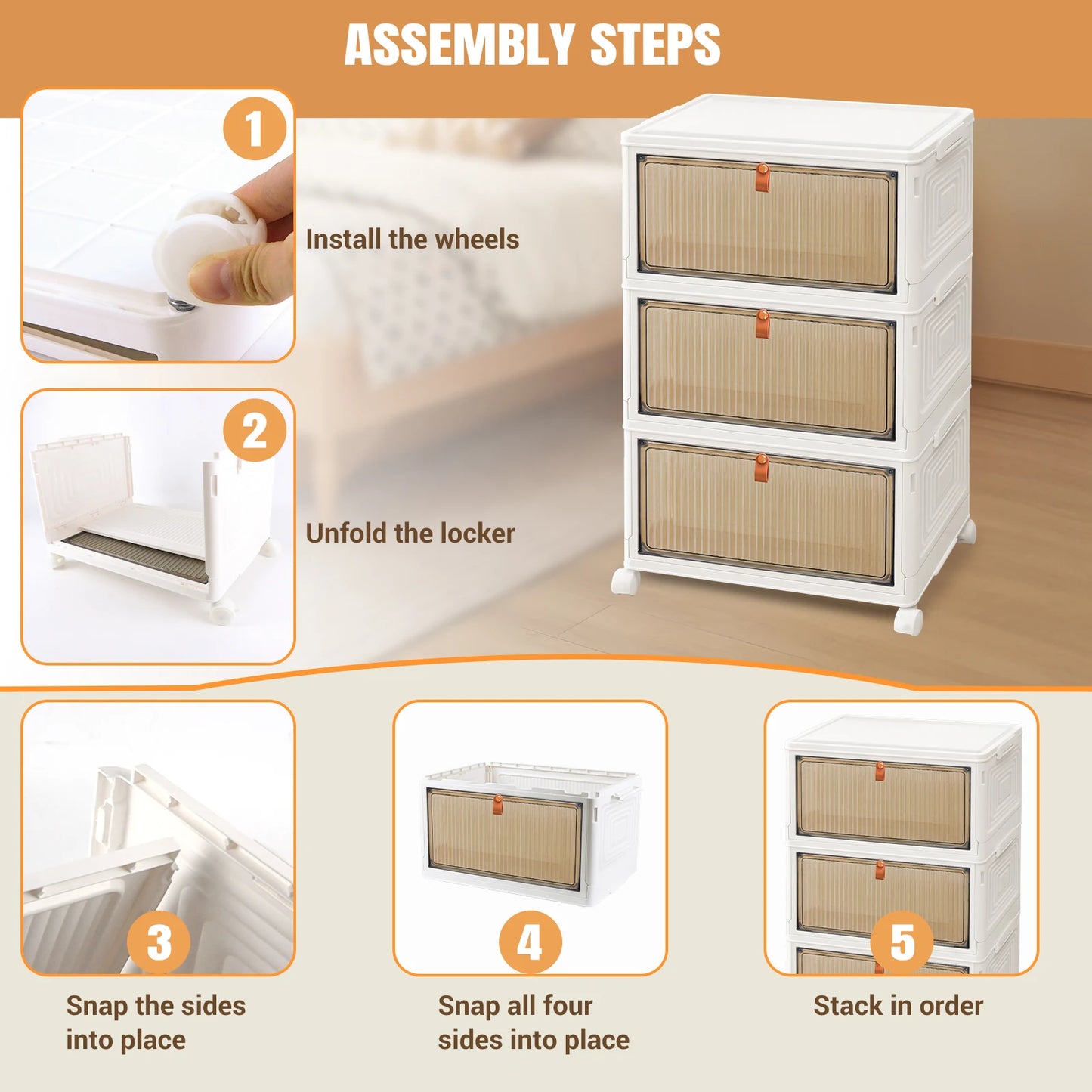 ASSEMBLY STEPS

1

Install the wheels

2

Unfold the locker

3

Snap the sides into place

4

Snap all four sides into place

5

Stack in order