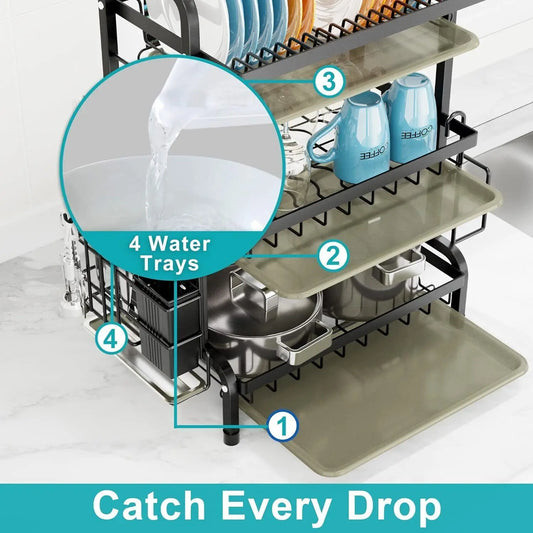 3

COFFEE

COFFEE

4 Water Trays

2

4

1

Catch Every Drop