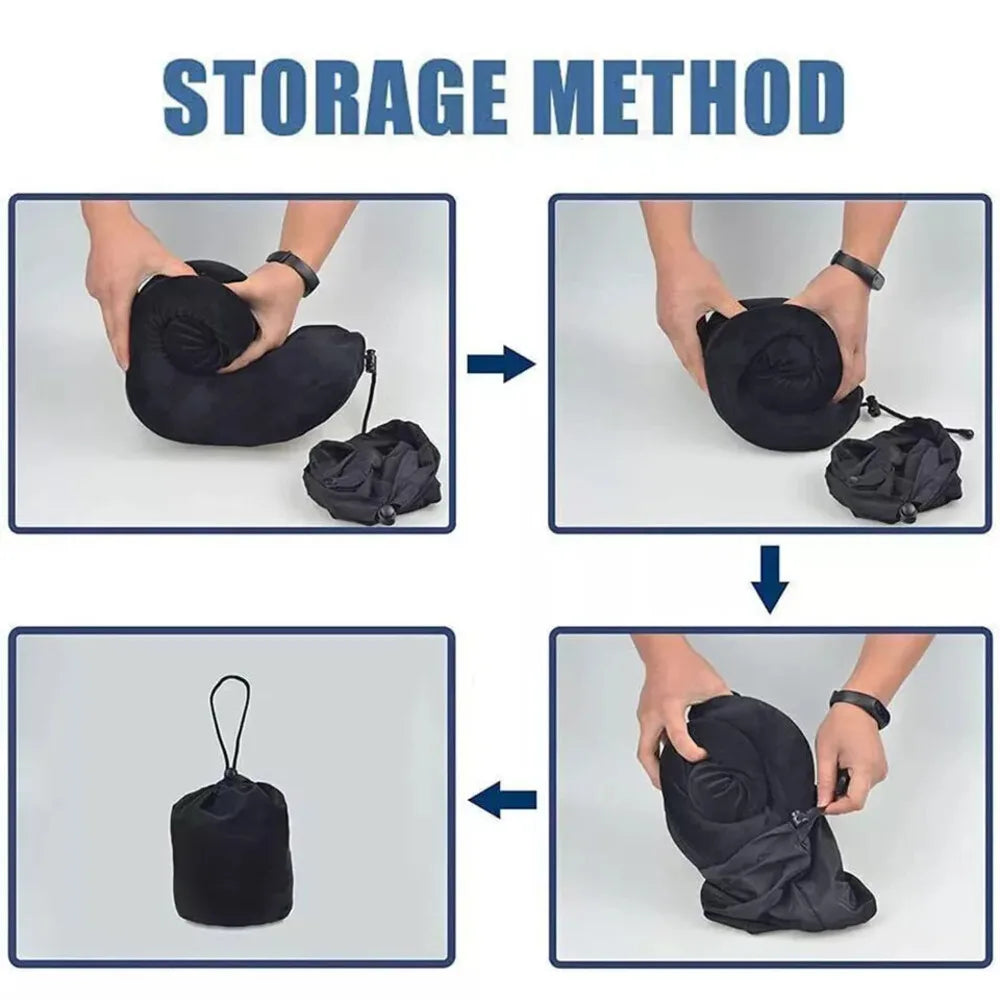 STORAGE METHOD