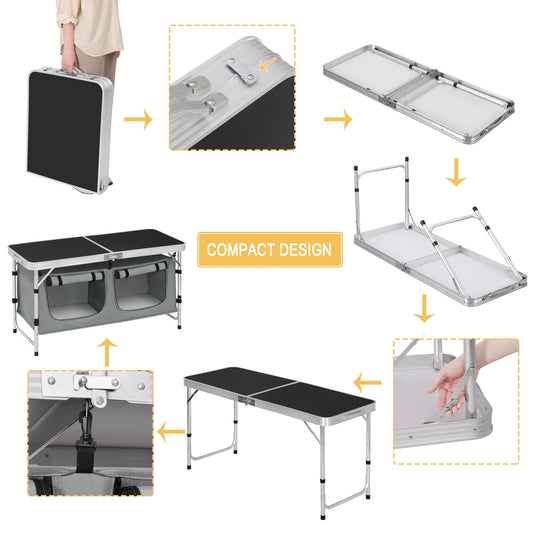 COMPACT DESIGN